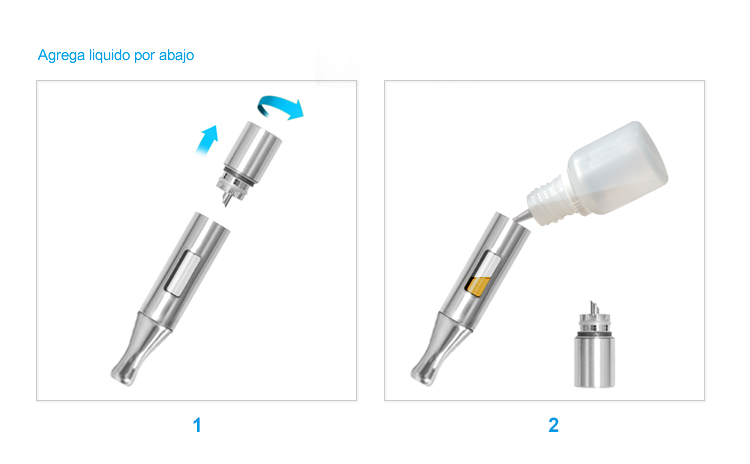 Agrega liquido por abajo

1

2